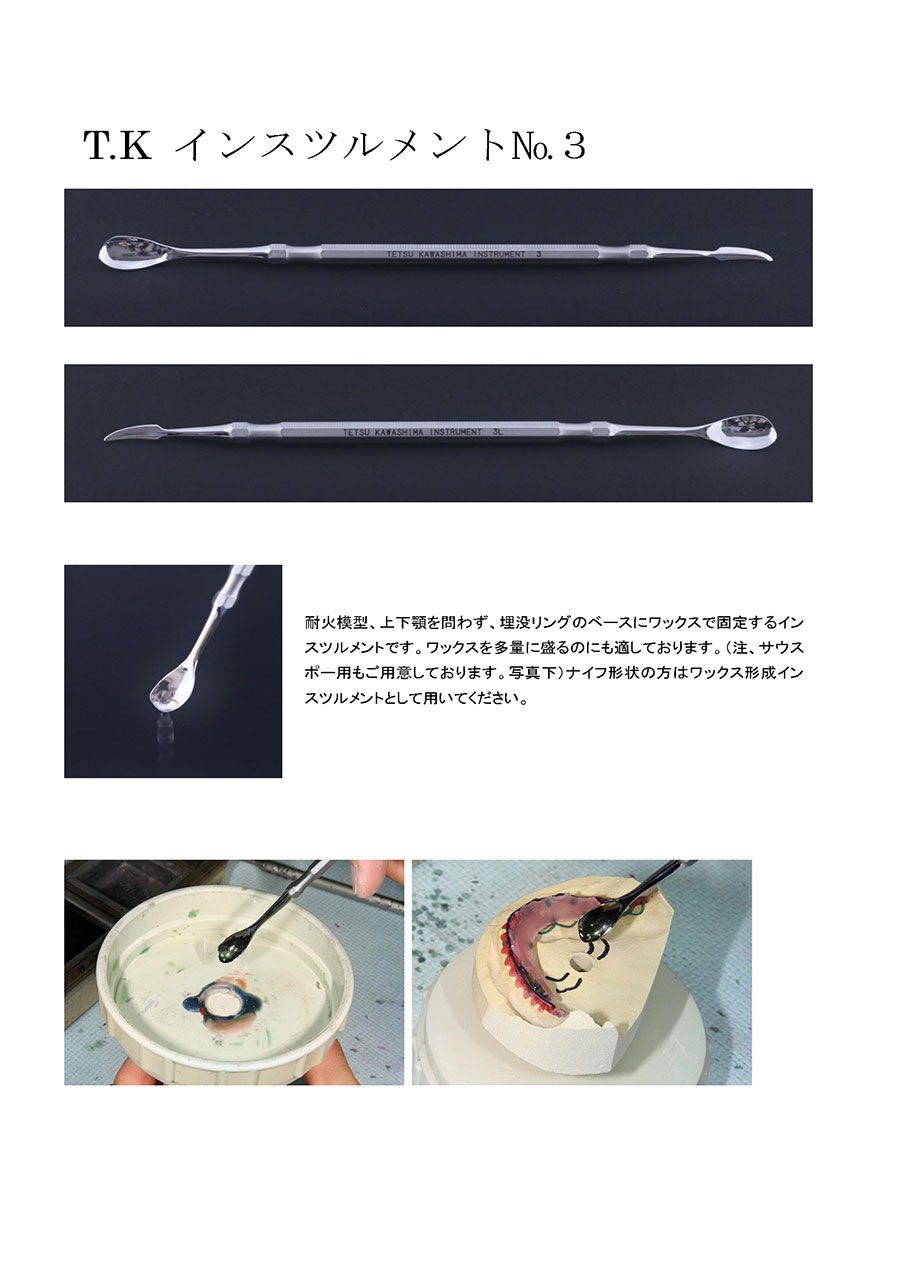 T.K インスツルメントNo.３

TETSU KAWASHIMA INSTRUMENT 3

TETSU KAWASHIMA INSTRUMENT 3L

耐火模型、上下顎を問わず、埋没リングのベースにワックスで固定するインスツルメントです。ワックスを多量に盛るのにも適しております。（注、サウスポー用もご用意しております。写真下）ナイフ形状の方はワックス形成インスツルメントとして用いてください。